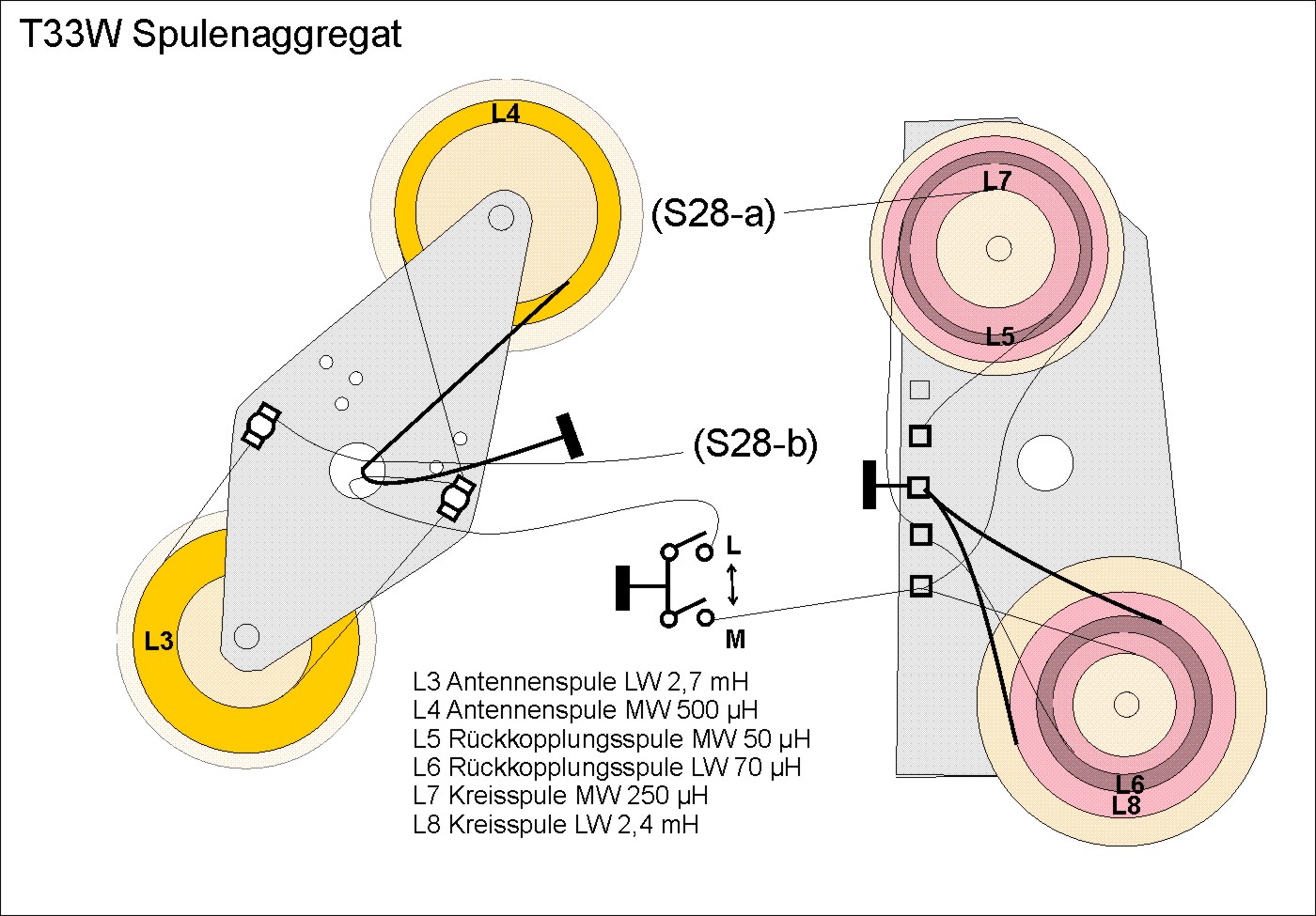 T33W Spulenaggregat

L4

(S28-a)

L7

L5

(S28-b)

L

M

L3

L6

L8

L3 Antennenspule LW 2,7 mH
L4 Antennenspule MW 500 µH
L5 Rückkopplungsspule MW 50 µH
L6 Rückkopplungsspule LW 70 µH
L7 Kreisspule MW 250 µH
L8 Kreisspule LW 2,4 mH